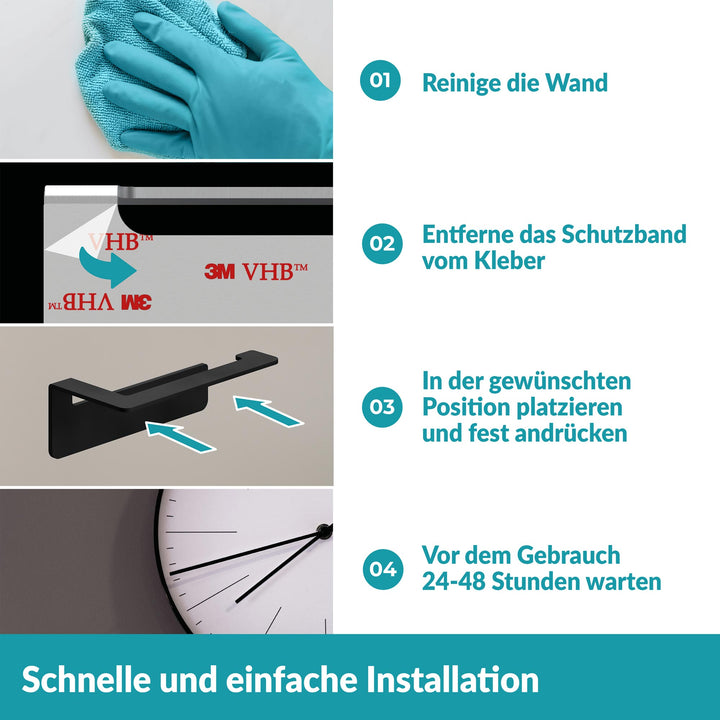 01 Reinige die Wand

VHB™

3M VHB™

3M VHB™

02 Entferne das Schutzband vom Kleber

03 In der gewünschten Position platzieren und fest andrücken

04 Vor dem Gebrauch 24-48 Stunden warten

Schnelle und einfache Installation